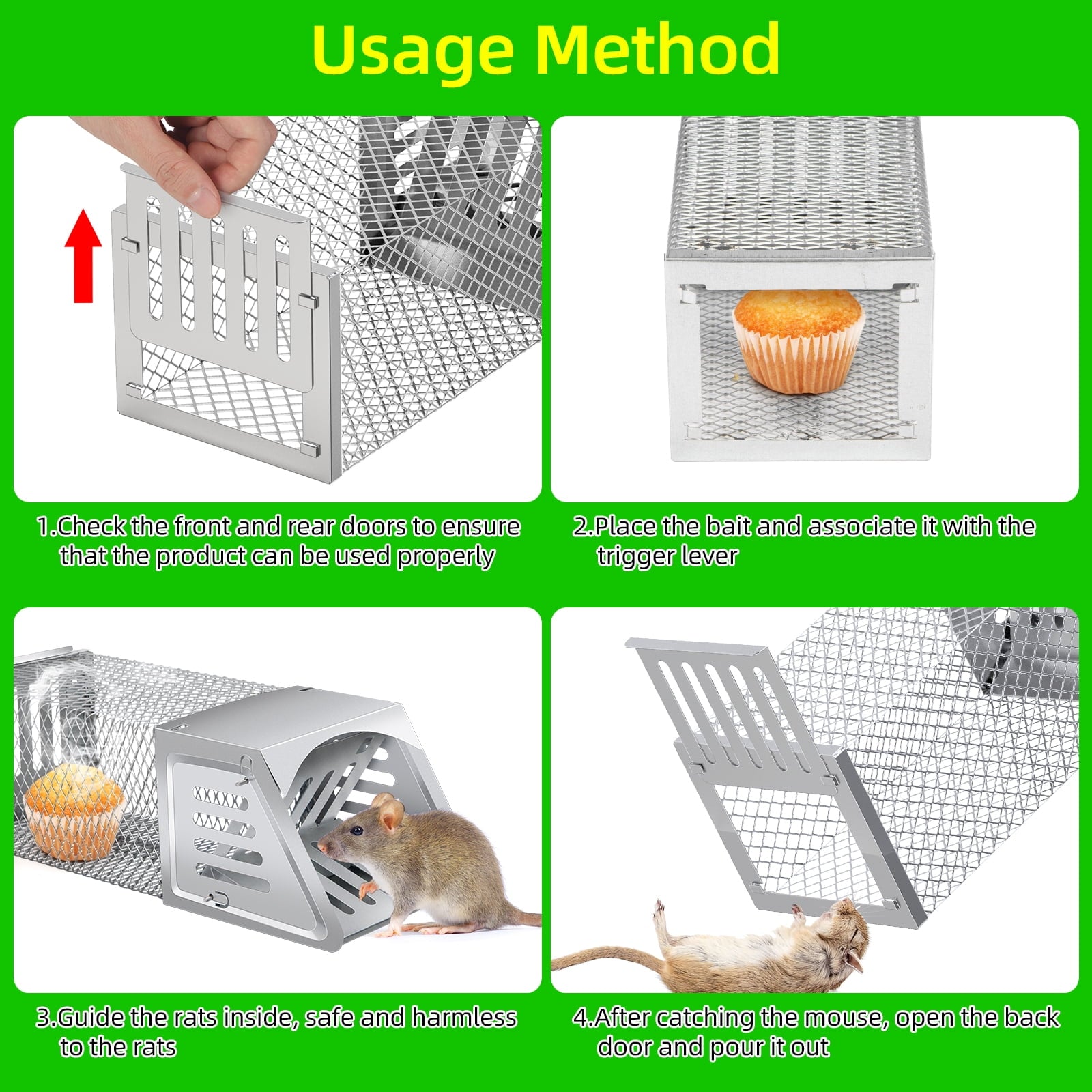 Usage Method

1.Check the front and rear doors to ensure that the product can be used properly

2.Place the bait and associate it with the trigger lever

3.Guide the rats inside, safe and harmless to the rats

4.After catching the mouse, open the back door and pour it out