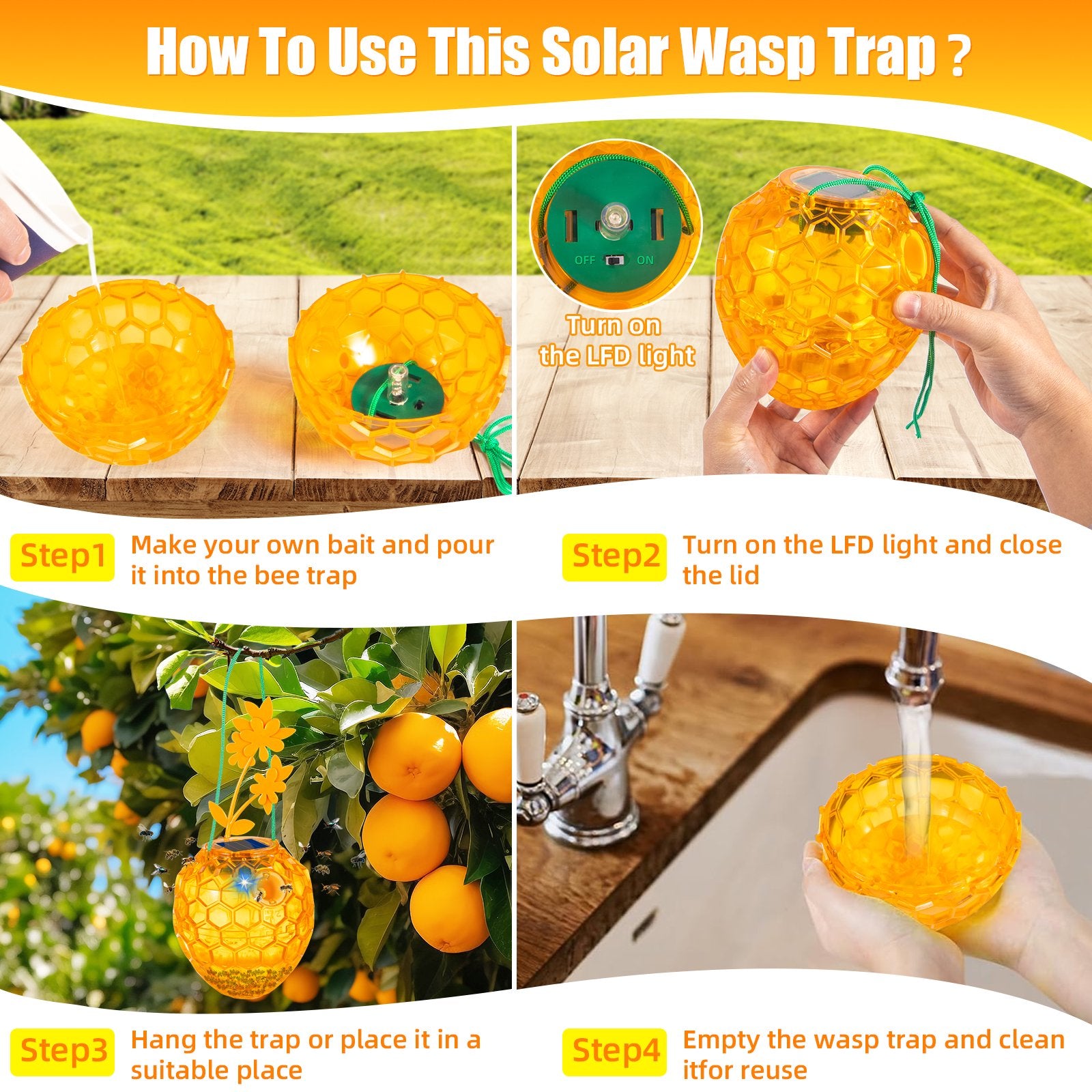 How To Use This Solar Wasp Trap ?

OFF ON

Turn on the LFD light

Step1 Make your own bait and pour it into the bee trap

Step2 Turn on the LFD light and close the lid

Step3 Hang the trap or place it in a suitable place

Step4 Empty the wasp trap and clean itfor reuse