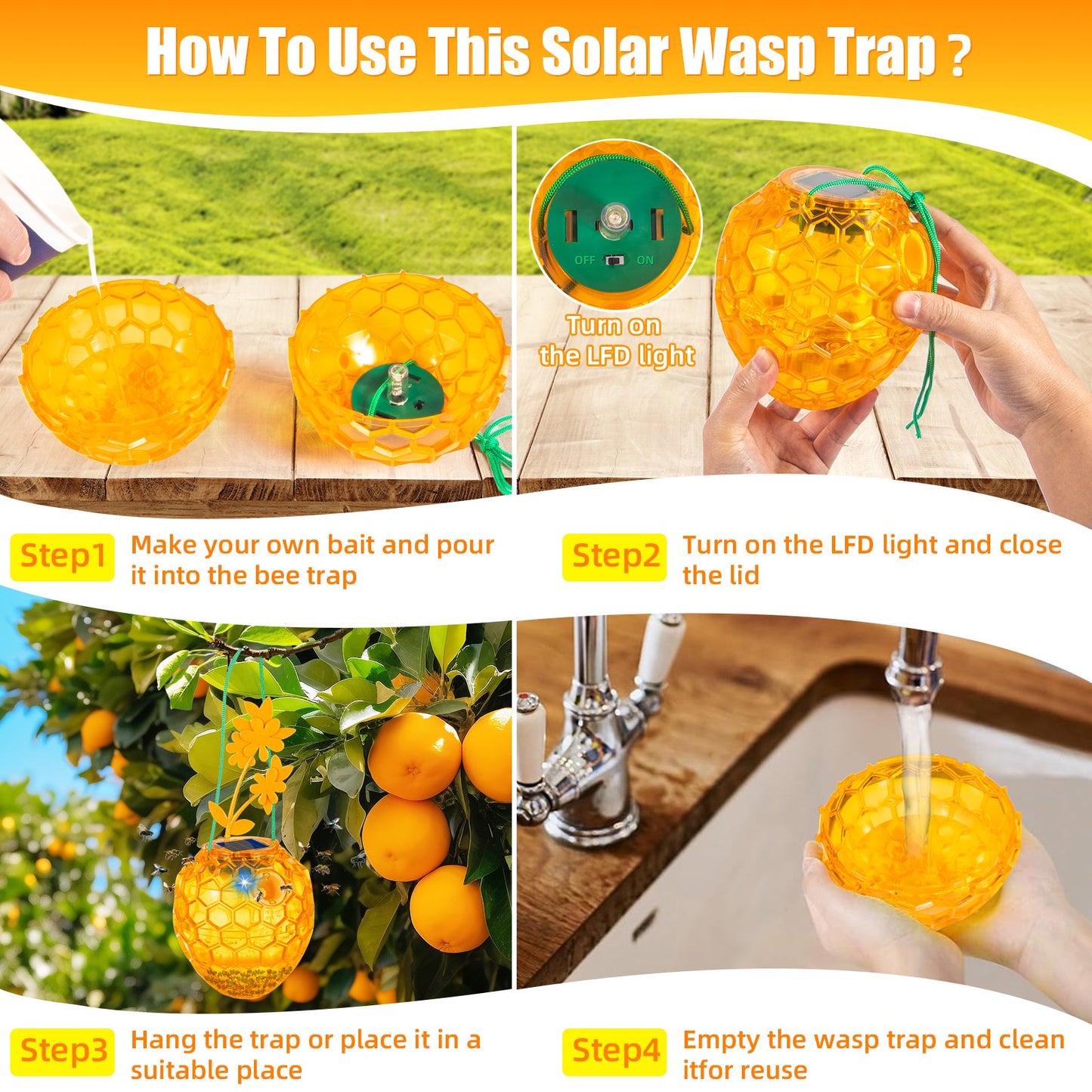 How To Use This Solar Wasp Trap ?

OFF ON

Turn on the LFD light

Step1 Make your own bait and pour it into the bee trap

Step2 Turn on the LFD light and close the lid

Step3 Hang the trap or place it in a suitable place

Step4 Empty the wasp trap and clean itfor reuse