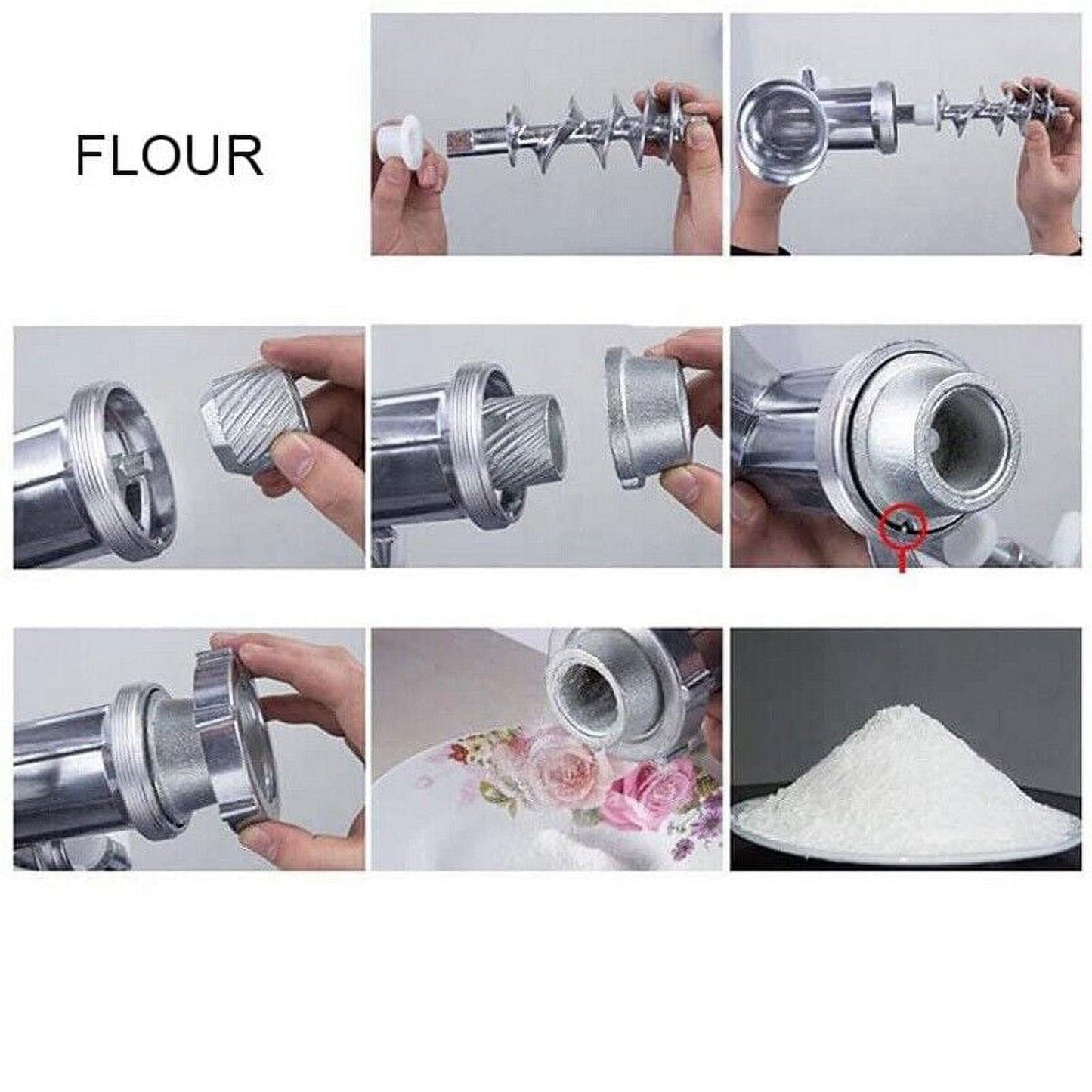 FLOUR