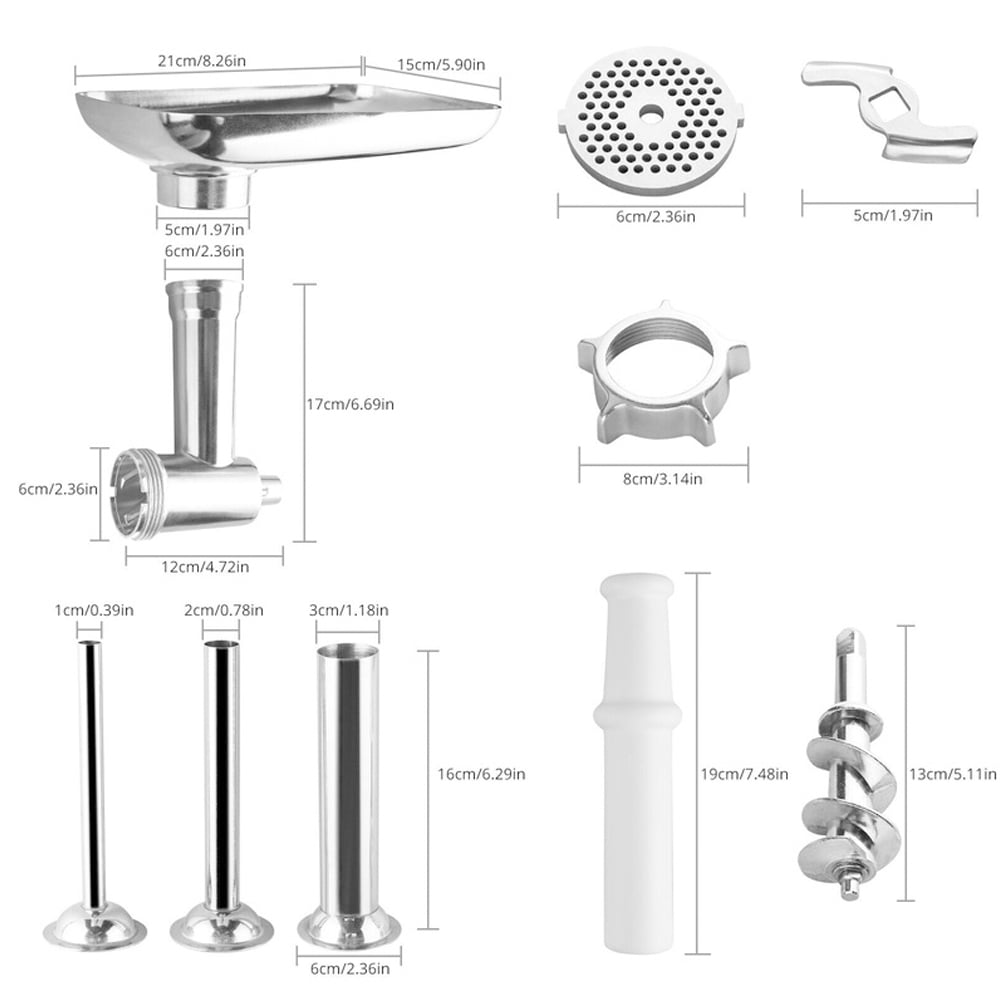 21cm/8.26in
15cm/5.90in
5cm/1.97in
6cm/2.36in
5cm/1.97in
6cm/2.36in
17cm/6.69in
6cm/2.36in
12cm/4.72in
8cm/3.14in
1cm/0.39in
2cm/0.78in
3cm/1.18in
16cm/6.29in
6cm/2.36in
19cm/7.48in
13cm/5.11in