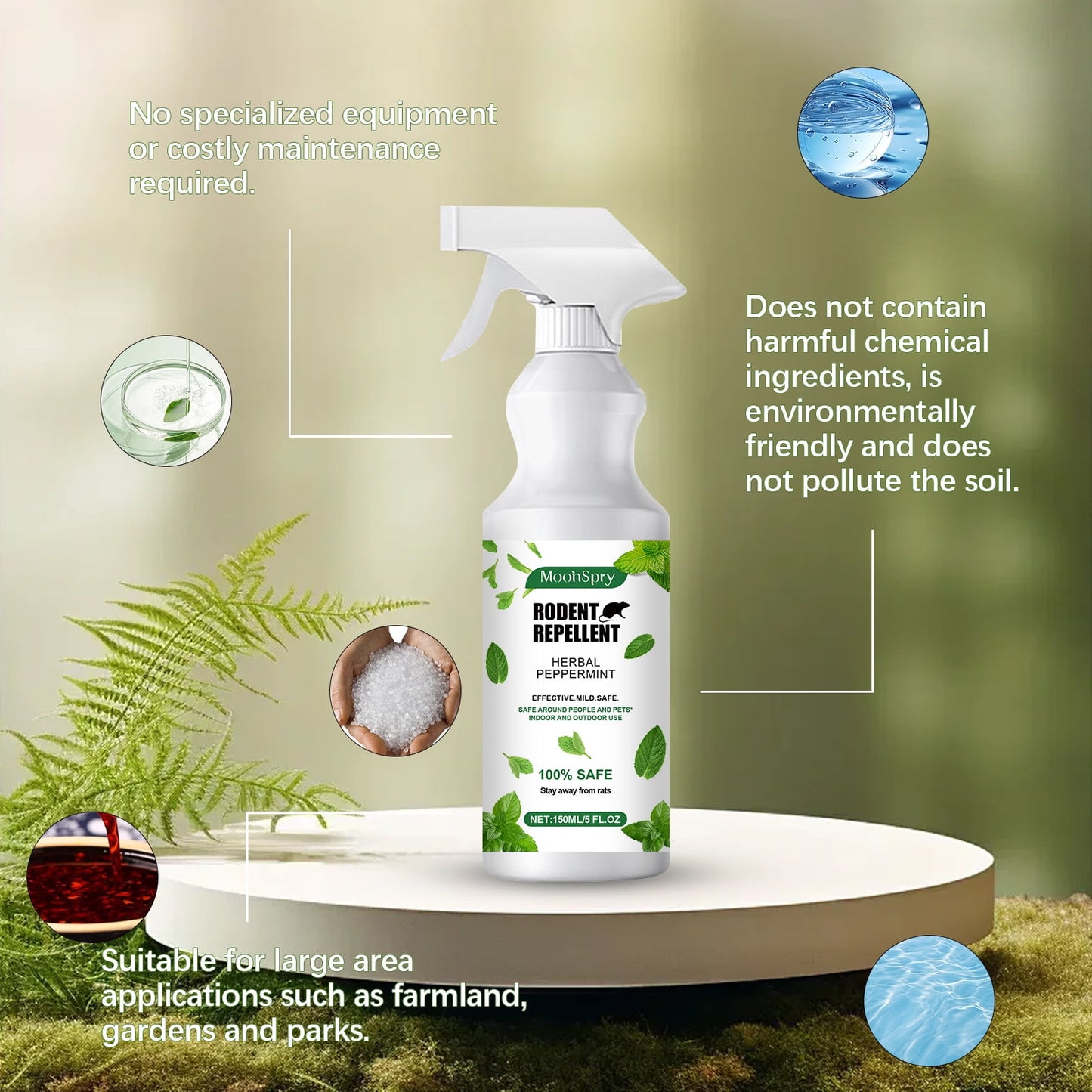 No specialized equipment or costly maintenance required.

Does not contain harmful chemical ingredients, is environmentally friendly and does not pollute the soil.

MoohSpry

RODENT REPELLENT

HERBAL PEPPERMINT

EFFECTIVE.MILD.SAFE.

SAFE AROUND PEOPLE AND PETS* INDOOR AND OUTDOOR USE

100% SAFE

Stay away from rats

NET:150ML/5 FL.OZ

Suitable for large area applications such as farmland, gardens and parks.