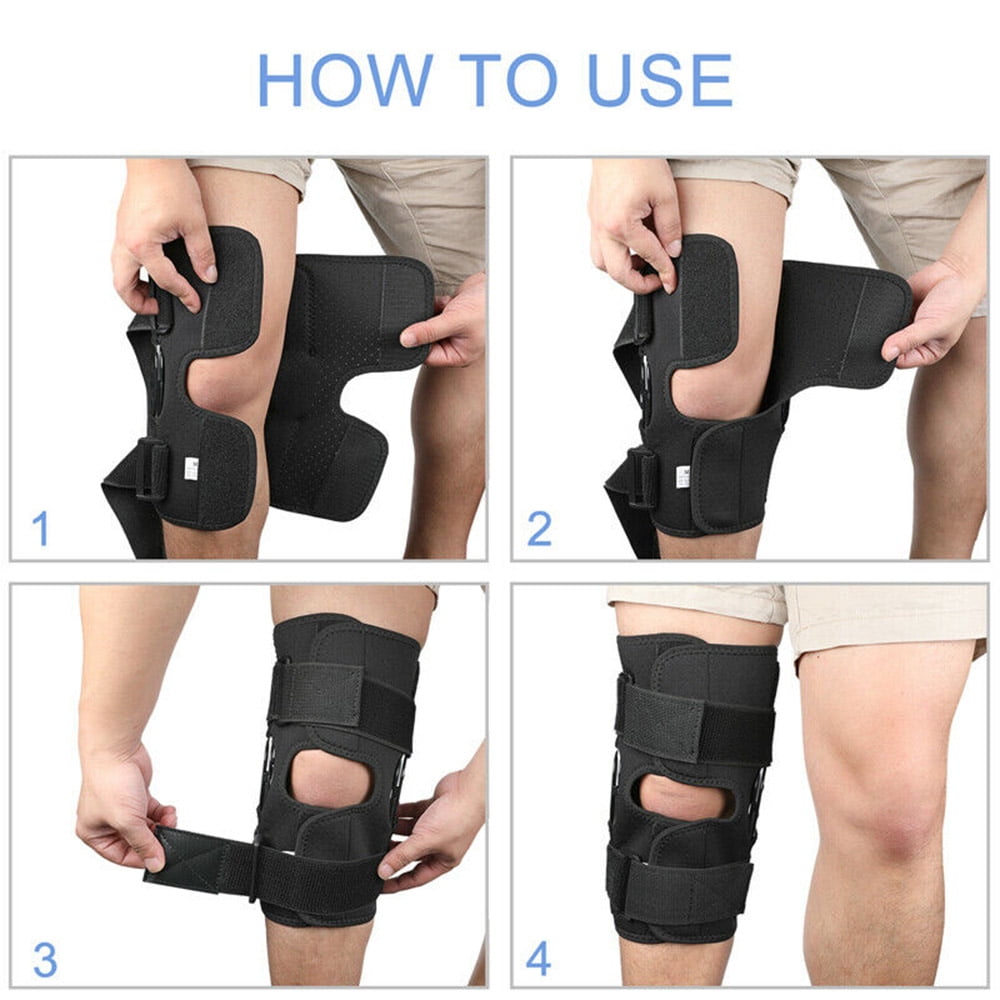 HOW TO USE

1

2

3

4