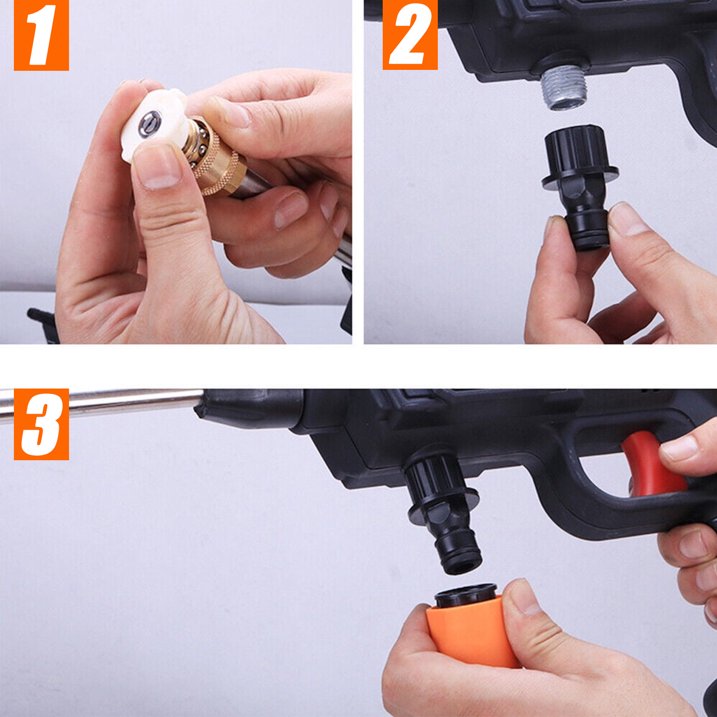 1

2

3