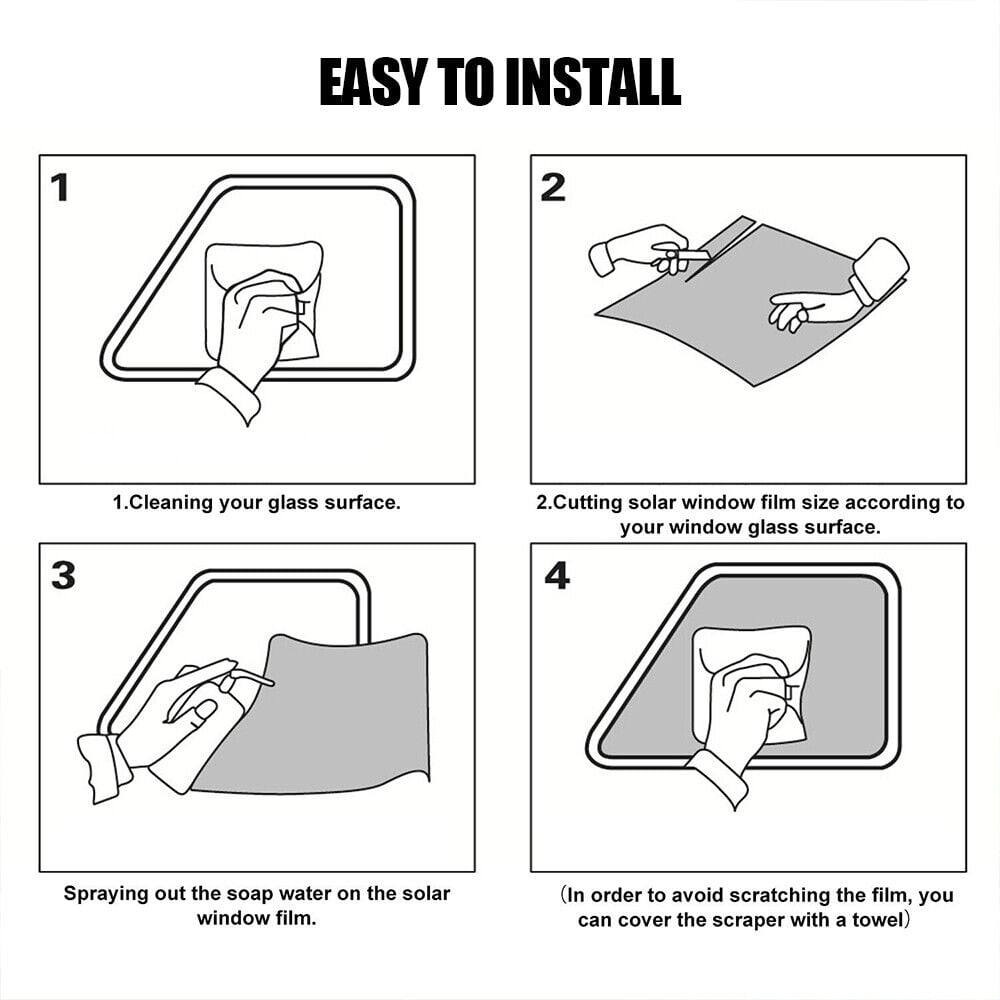 EASY TO INSTALL

1

1.Cleaning your glass surface.

2

2.Cutting solar window film size according to your window glass surface.

3

Spraying out the soap water on the solar window film.

4

（In order to avoid scratching the film, you can cover the scraper with a towel）