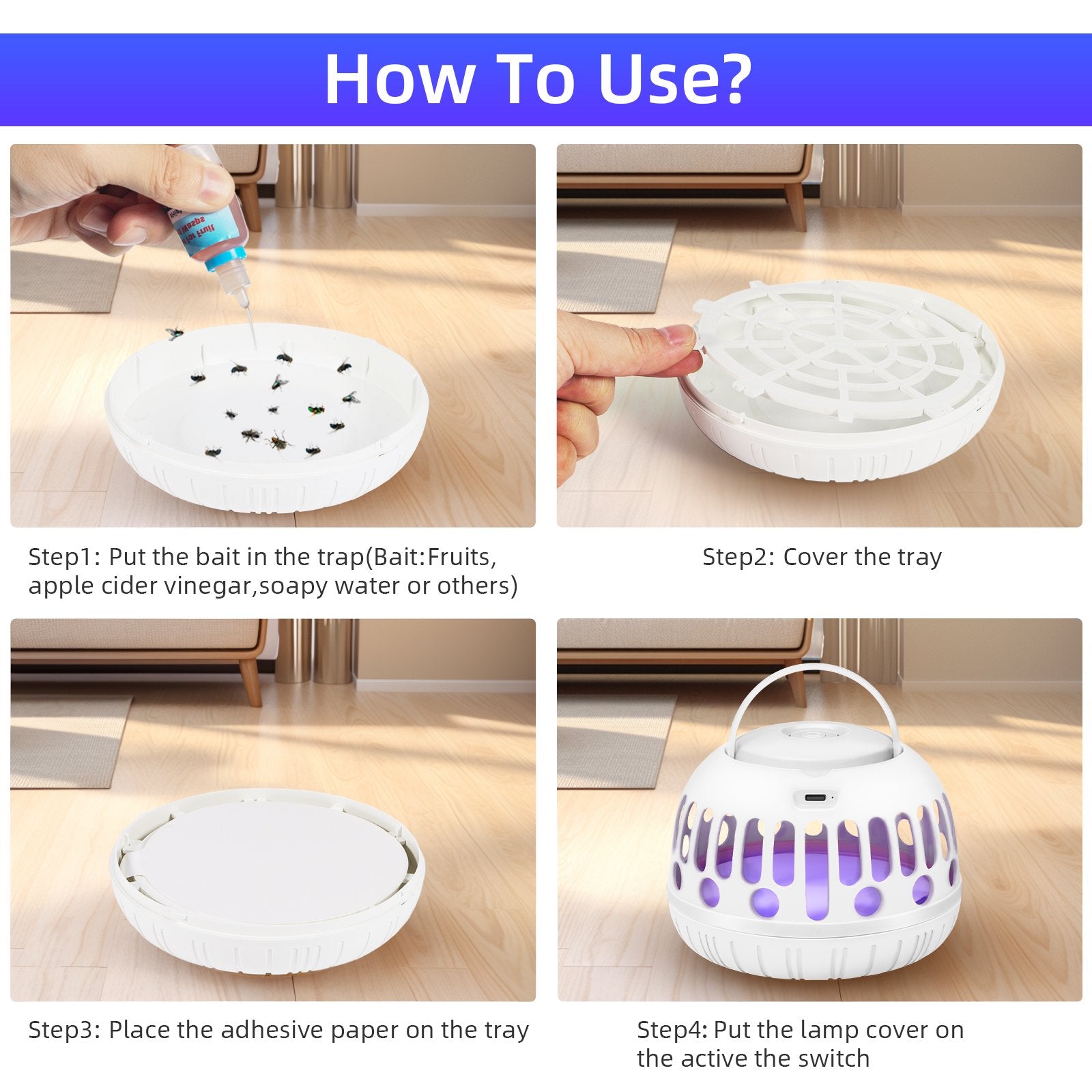 How To Use?

Step1: Put the bait in the trap(Bait:Fruits, apple cider vinegar,soapy water or others)

Step2: Cover the tray

Step3: Place the adhesive paper on the tray

Step4: Put the lamp cover on the active the switch