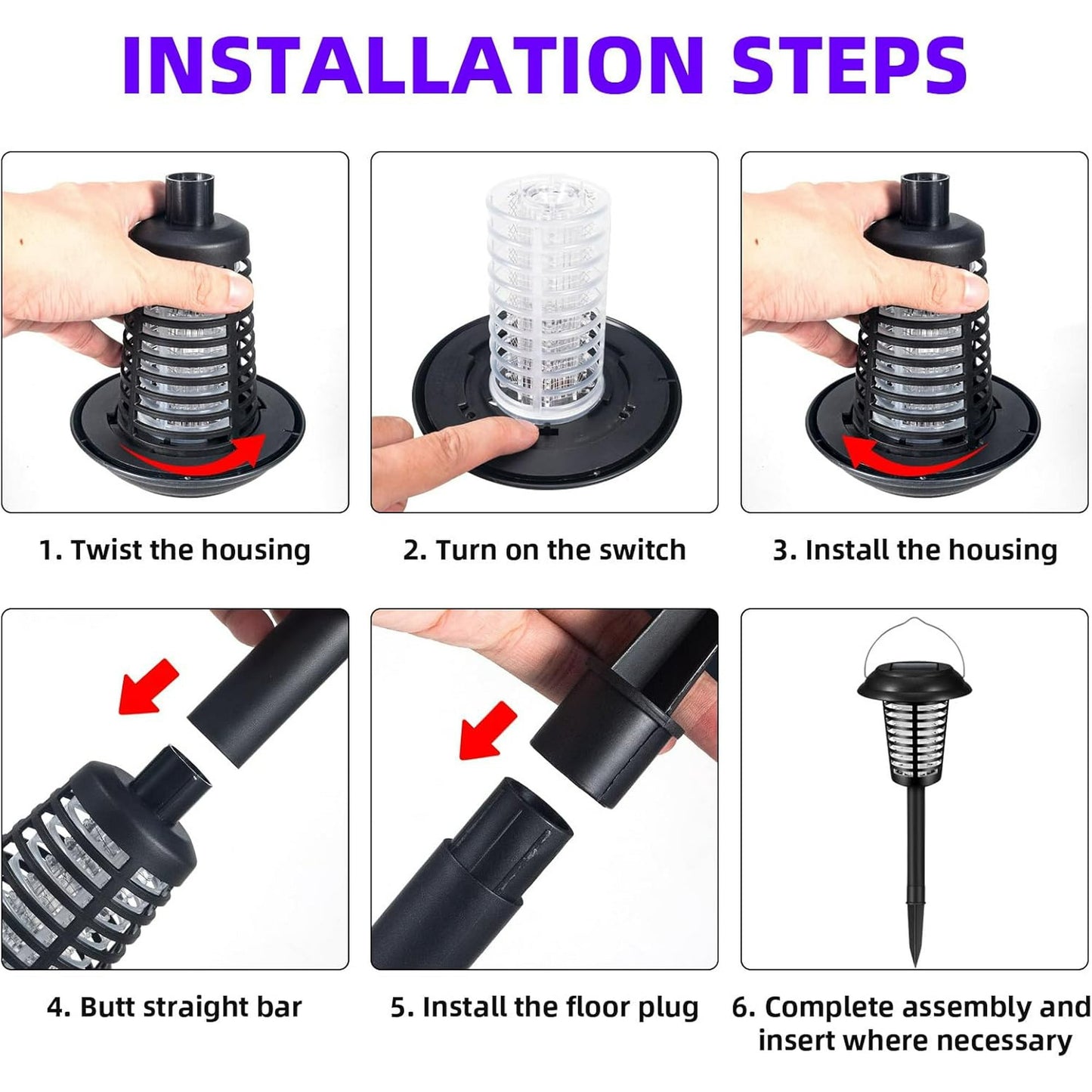 INSTALLATION STEPS

1. Twist the housing

2. Turn on the switch

3. Install the housing

4. Butt straight bar

5. Install the floor plug

6. Complete assembly and insert where necessary