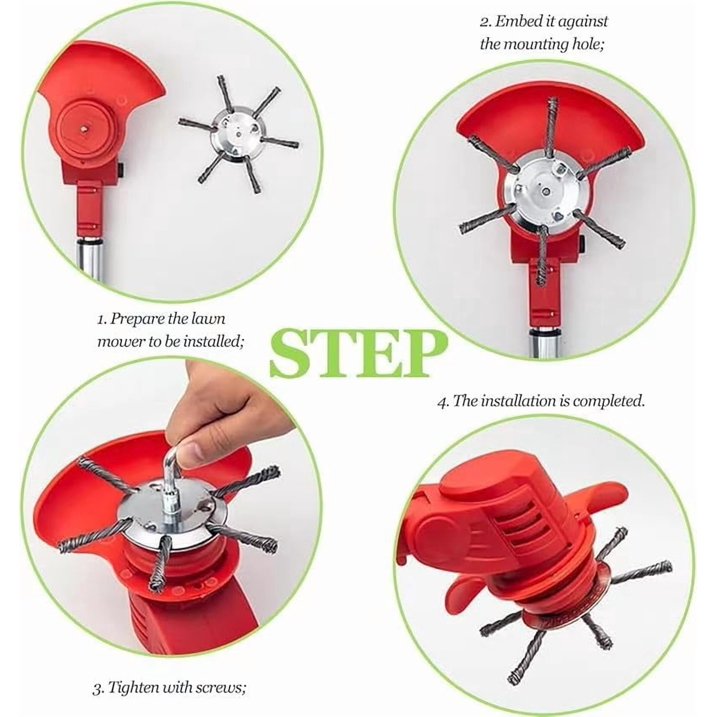 2. Embed it against the mounting hole;

1. Prepare the lawn mower to be installed;

STEP

4. The installation is completed.

3. Tighten with screws;