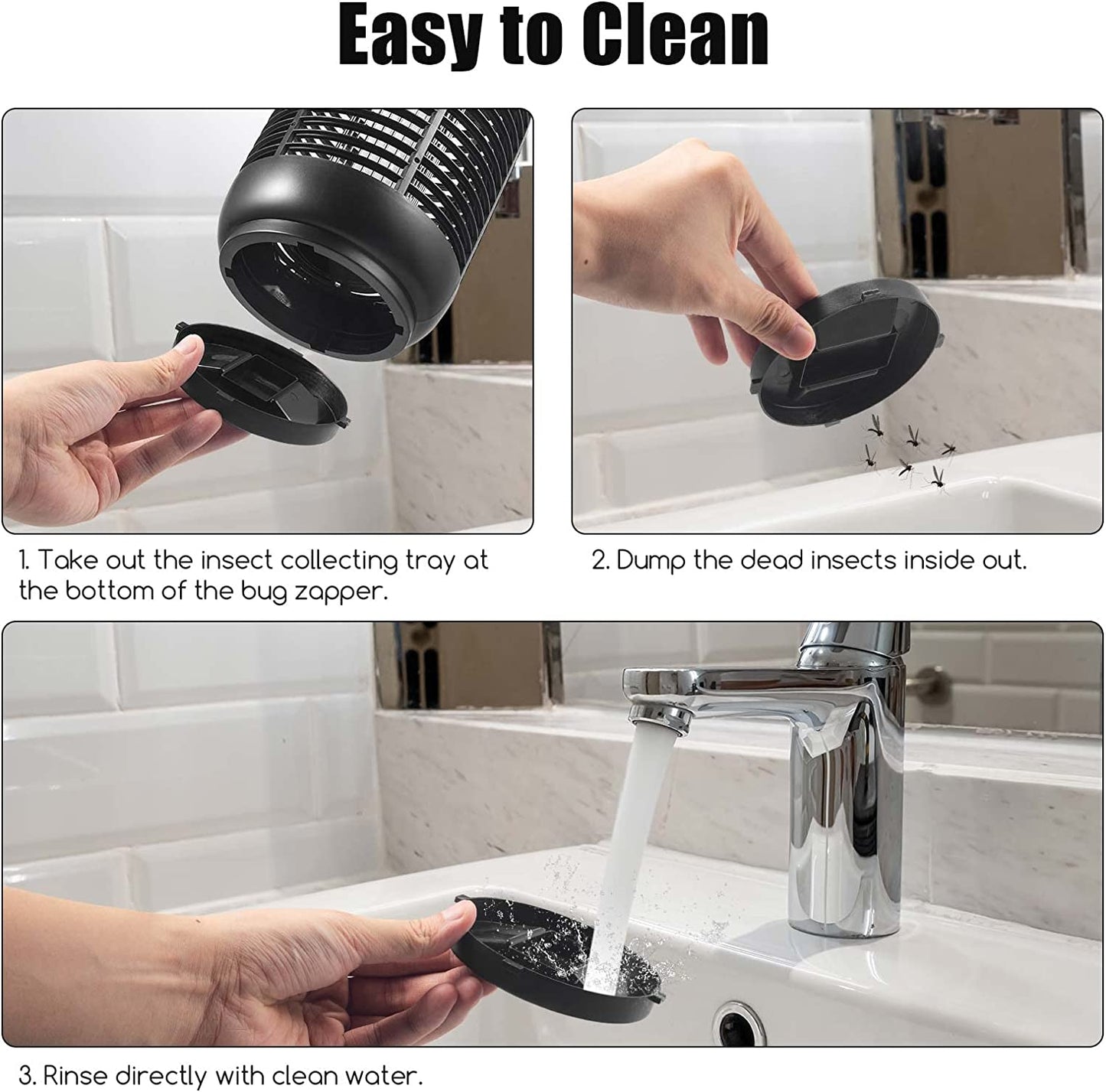 Easy to Clean

1. Take out the insect collecting tray at the bottom of the bug zapper.

2. Dump the dead insects inside out.

3. Rinse directly with clean water.