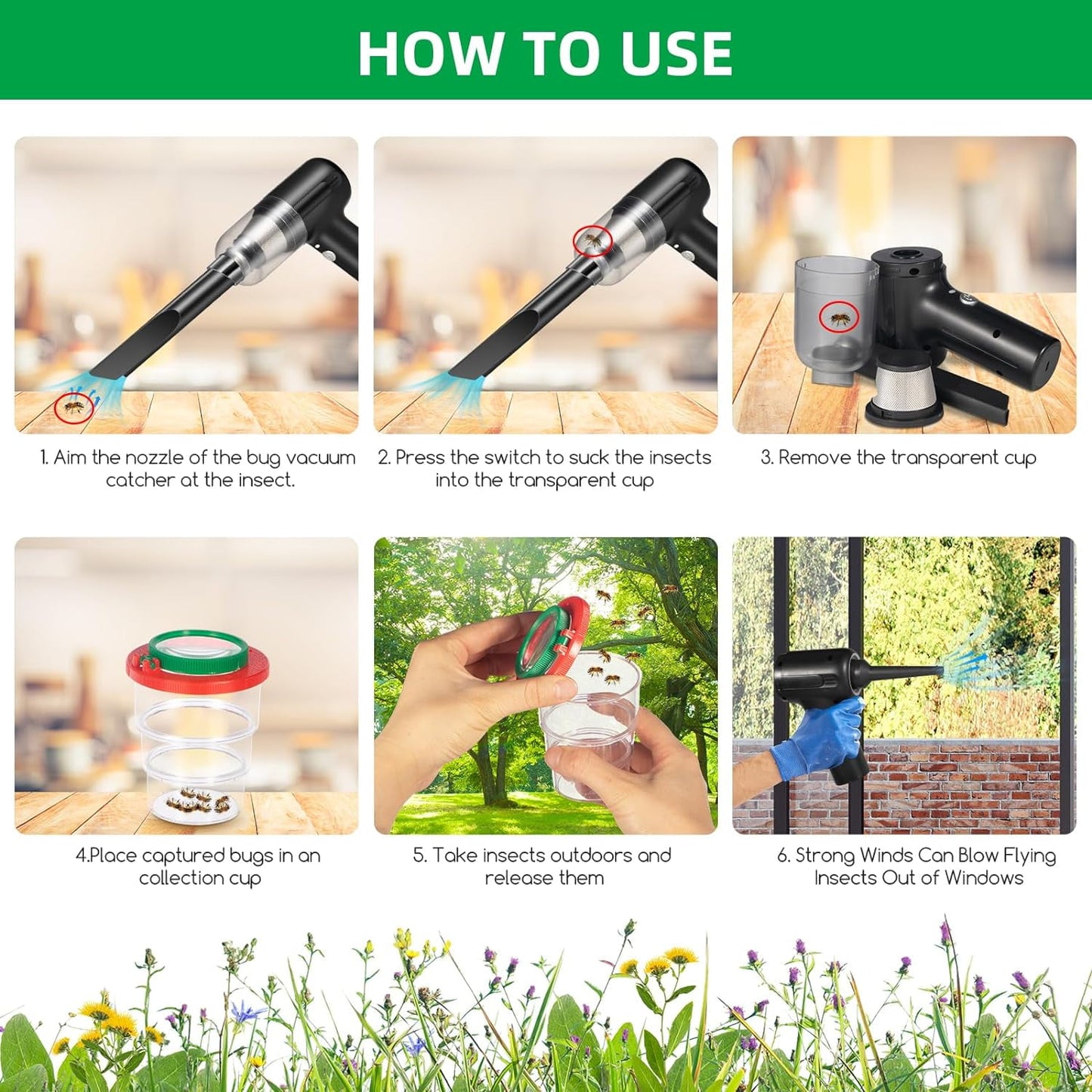 HOW TO USE

1. Aim the nozzle of the bug vacuum catcher at the insect.

2. Press the switch to suck the insects into the transparent cup

3. Remove the transparent cup

4.Place captured bugs in an collection cup

5. Take insects outdoors and release them

6. Strong Winds Can Blow Flying Insects Out of Windows