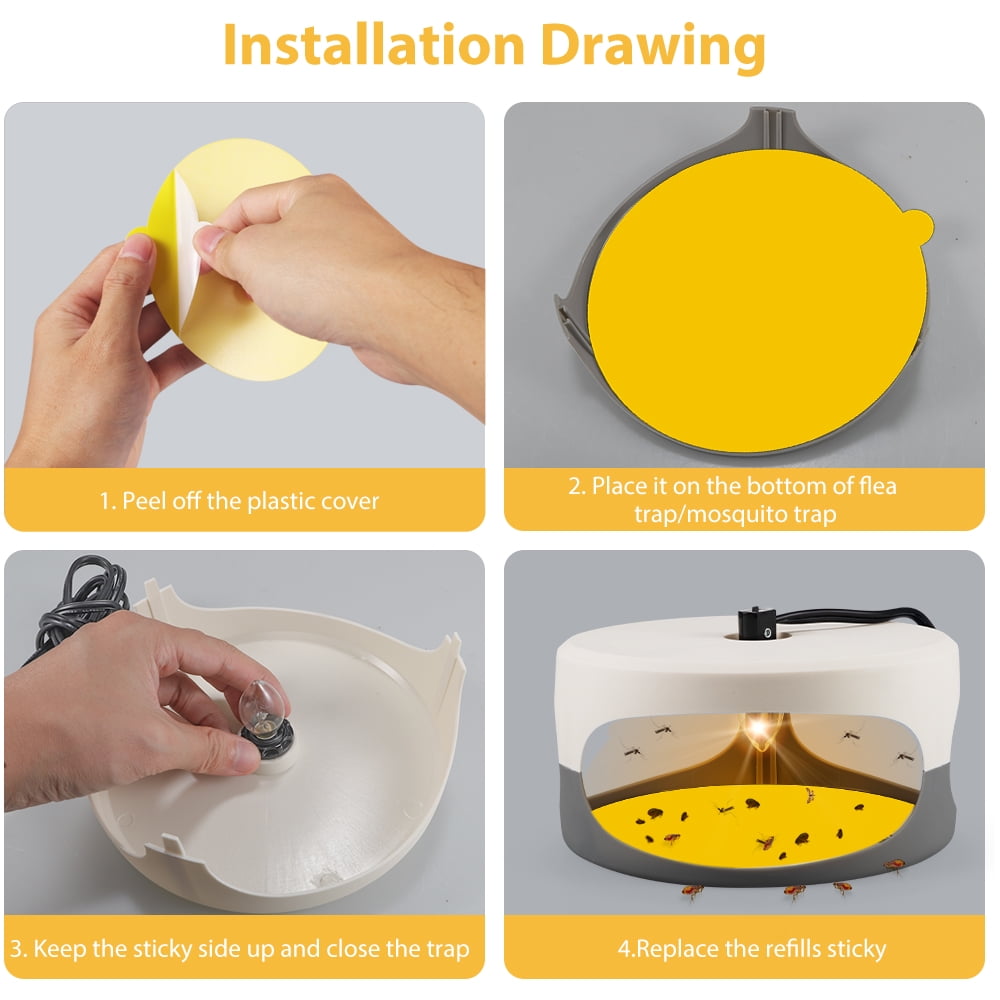 Installation Drawing

1. Peel off the plastic cover

2. Place it on the bottom of flea trap/mosquito trap

3. Keep the sticky side up and close the trap

4.Replace the refills sticky