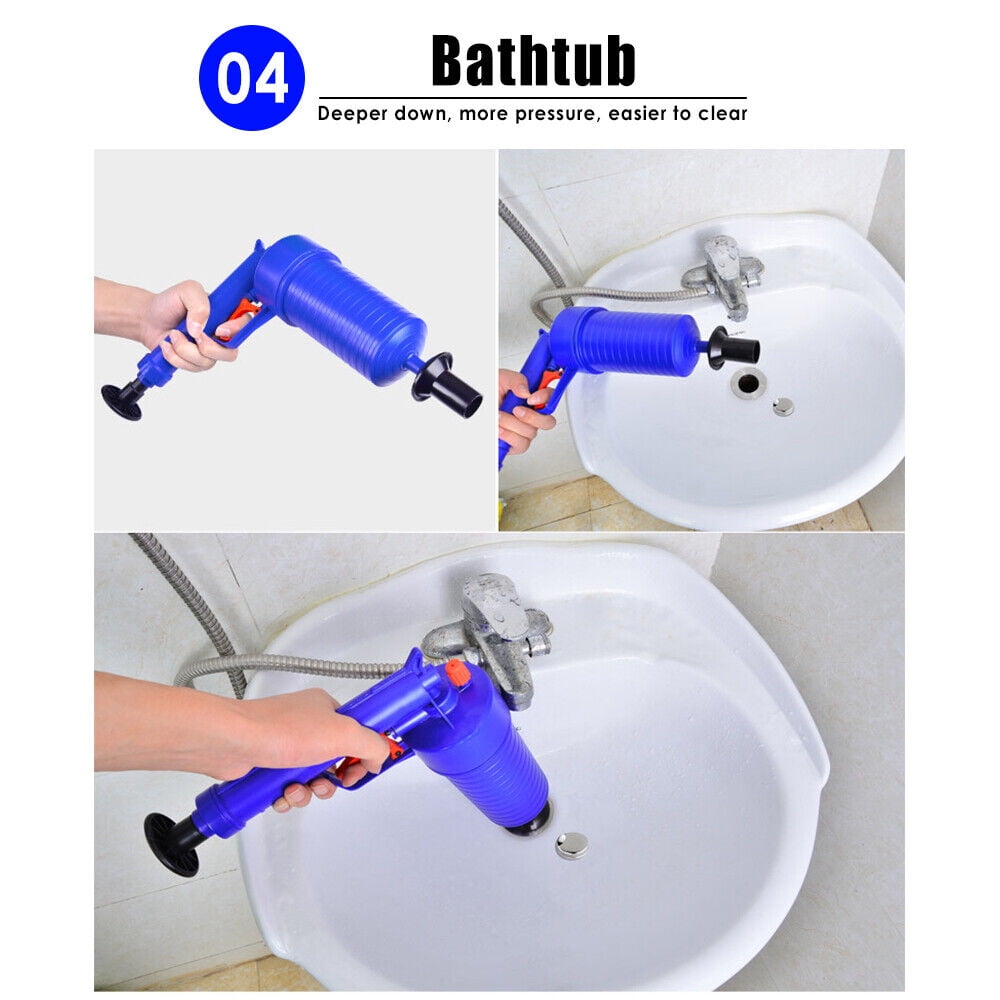 04

Bathtub

Deeper down, more pressure, easier to clear