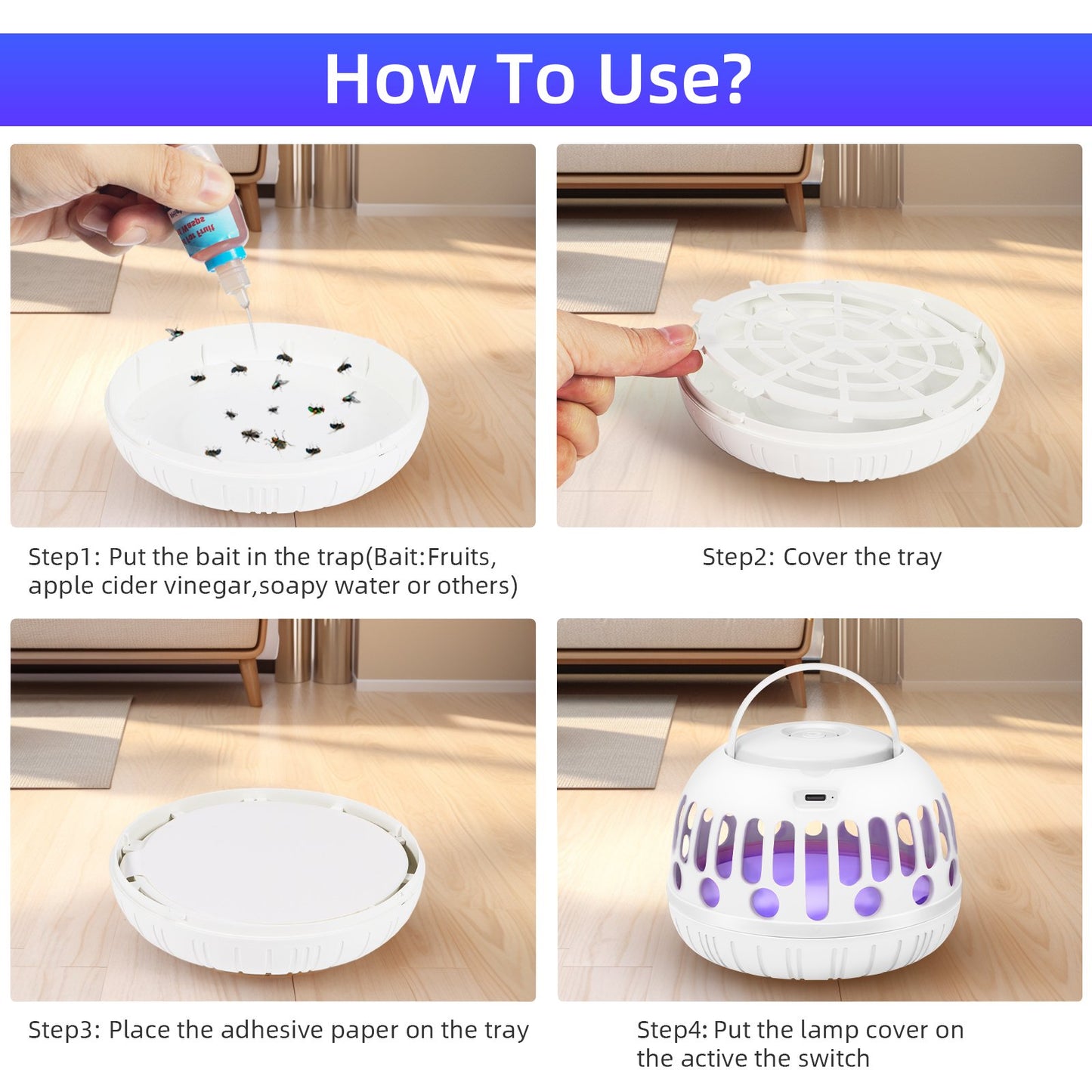 How To Use?

Step1: Put the bait in the trap(Bait:Fruits, apple cider vinegar,soapy water or others)

Step2: Cover the tray

Step3: Place the adhesive paper on the tray

Step4: Put the lamp cover on the active the switch