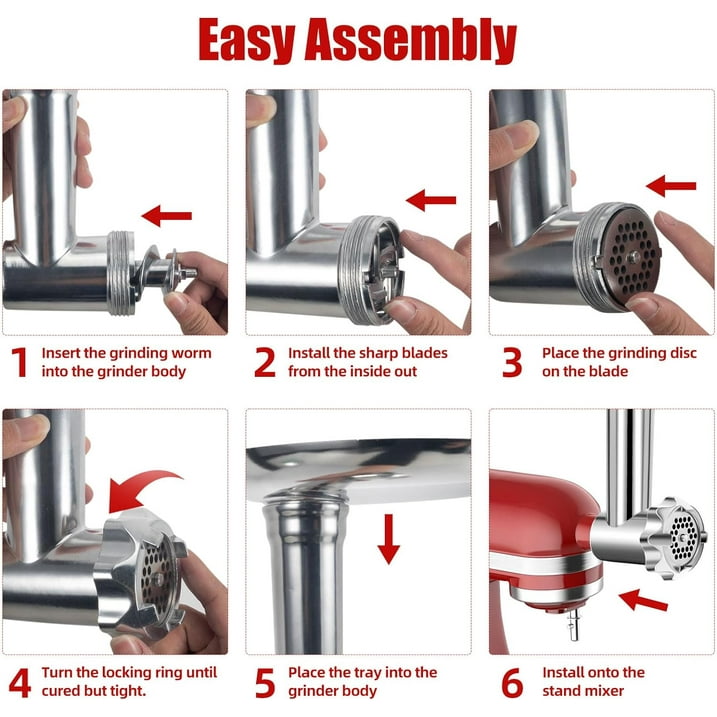 Easy Assembly

1 Insert the grinding worm into the grinder body

2 Install the sharp blades from the inside out

3 Place the grinding disc on the blade

4 Turn the locking ring until cured but tight.

5 Place the tray into the grinder body

6 Install onto the stand mixer